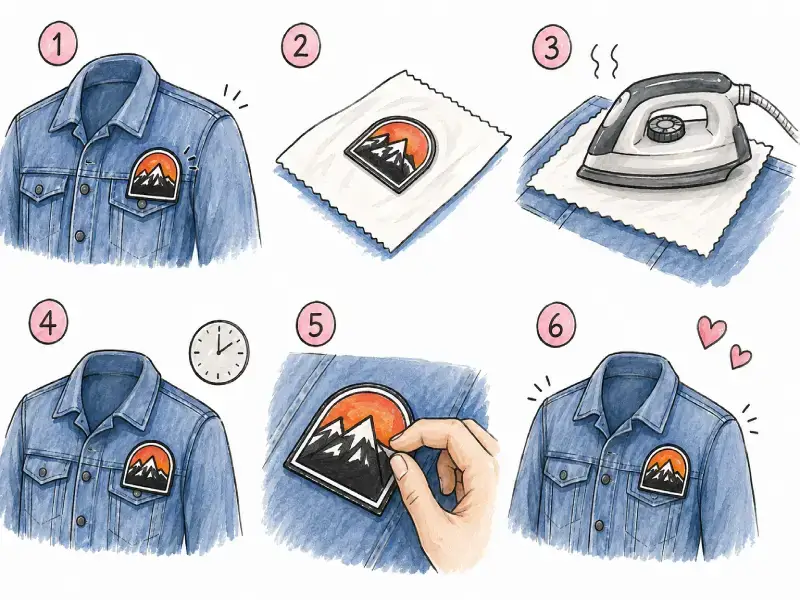 1
2
3
4
5
6